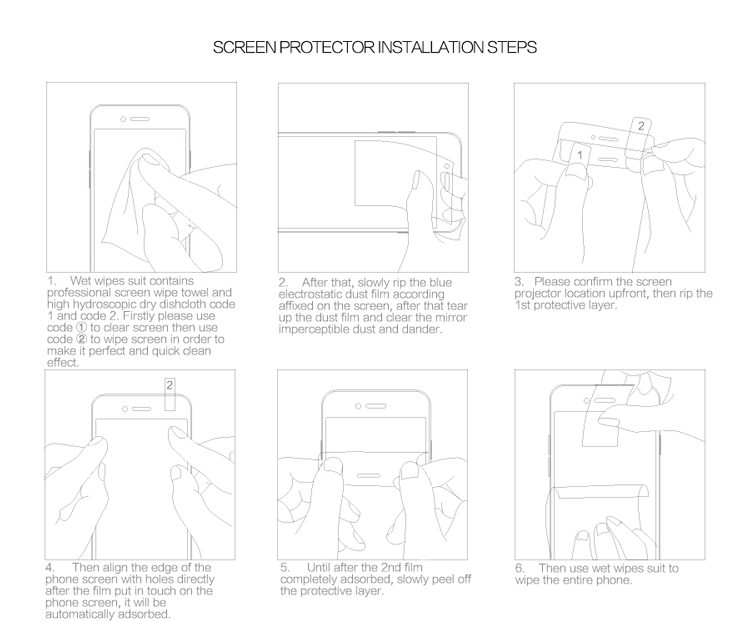 SCREEN PROTECTOR INSTALLATION STEPS

1. Wet wipes suit contains professional screen wipe towel and high hydroscopic dry dishcloth code 1 and code 2. Firstly please use code ① to clear screen then use code ② to wipe screen in order to make it perfect and quick clean effect.

2. After that, slowly rip the blue electrostatic dust film according affixed on the screen, after that tear up the dust film and clear the mirror imperceptible dust and dander.

2

1

3. Please confirm the screen projector location upfront, then rip the 1st protective layer.

2

4. Then align the edge of the phone screen with holes directly after the film put in touch on the phone screen, it will be automatically adsorbed.

5. Until after the 2nd film completely adsorbed, slowly peel off the protective layer.

6. Then use wet wipes suit to wipe the entire phone.